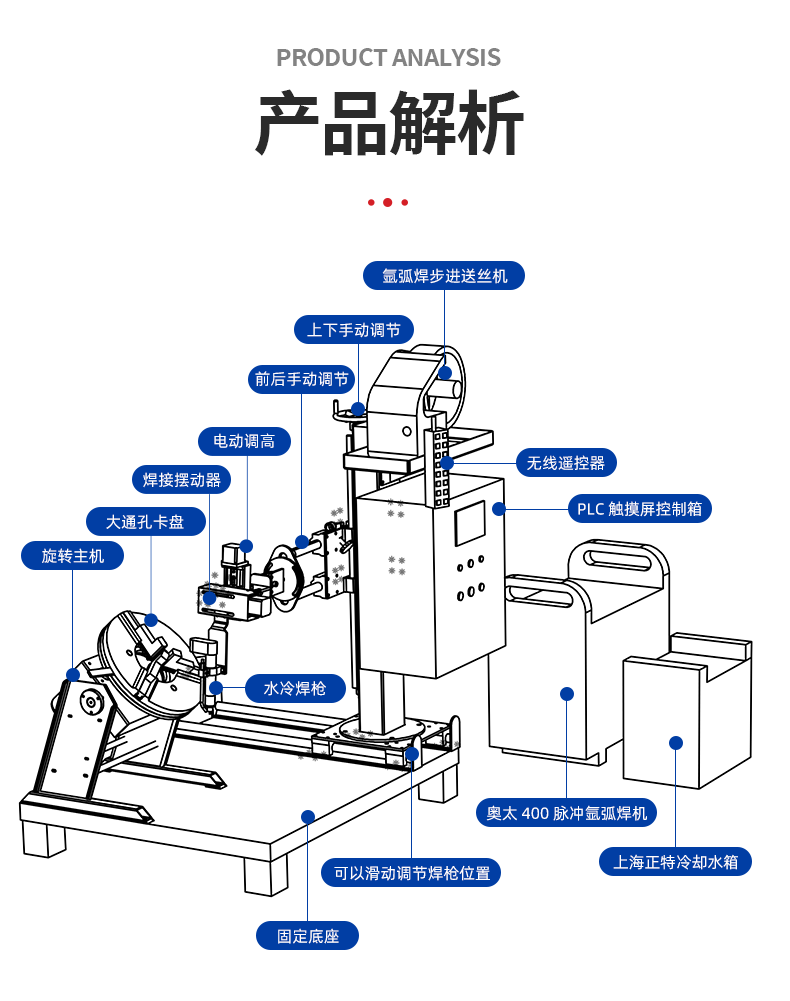 PRODUCT ANALYSIS

产品解析

氩弧焊步进送丝机

上下手动调节

前后手动调节

电动调高

焊接摆动器

大通孔卡盘

旋转主机

无线遥控器

PLC 触摸屏控制箱

水冷焊枪

奥太 400 脉冲氩弧焊机

上海正特冷却水箱

可以滑动调节焊枪位置

固定底座